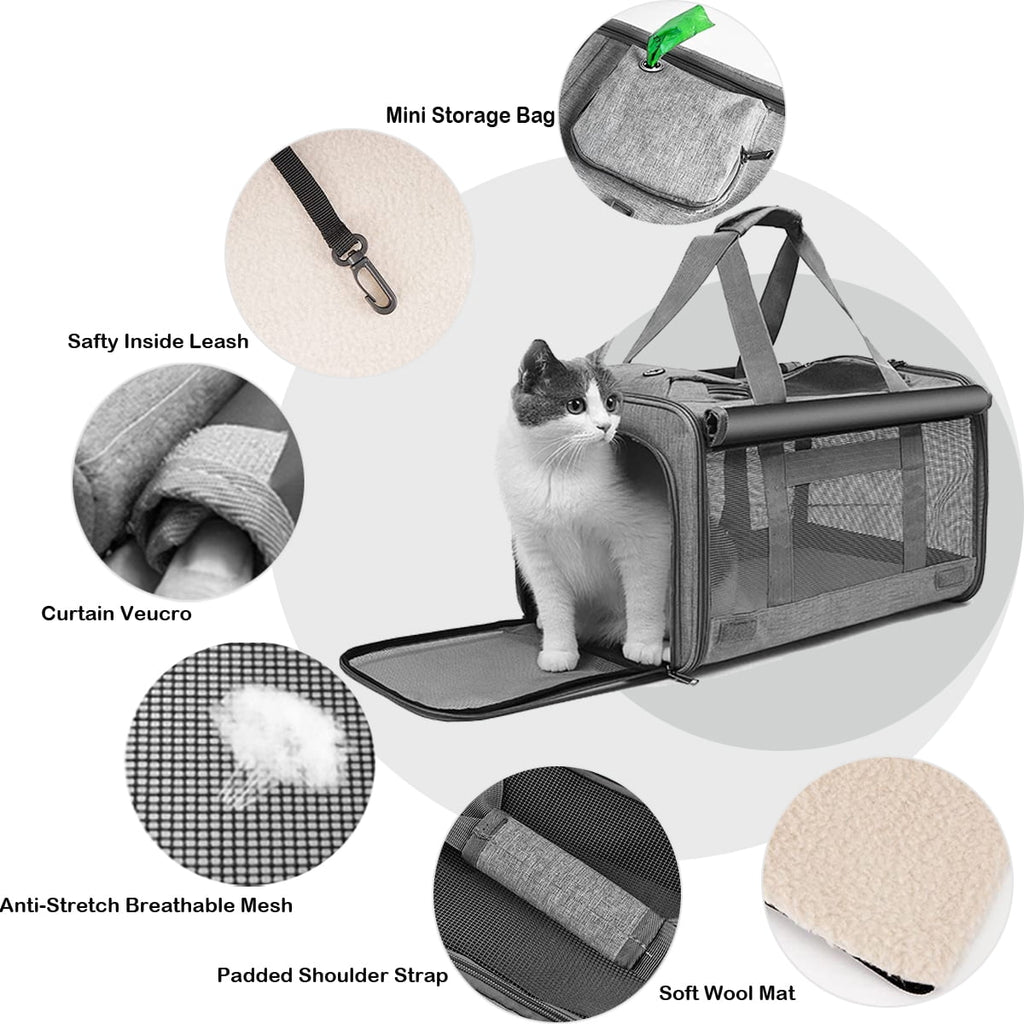 Mini Storage Bag

Safty Inside Leash

Curtain Veucro

Anti-Stretch Breathable Mesh

Padded Shoulder Strap

Soft Wool Mat