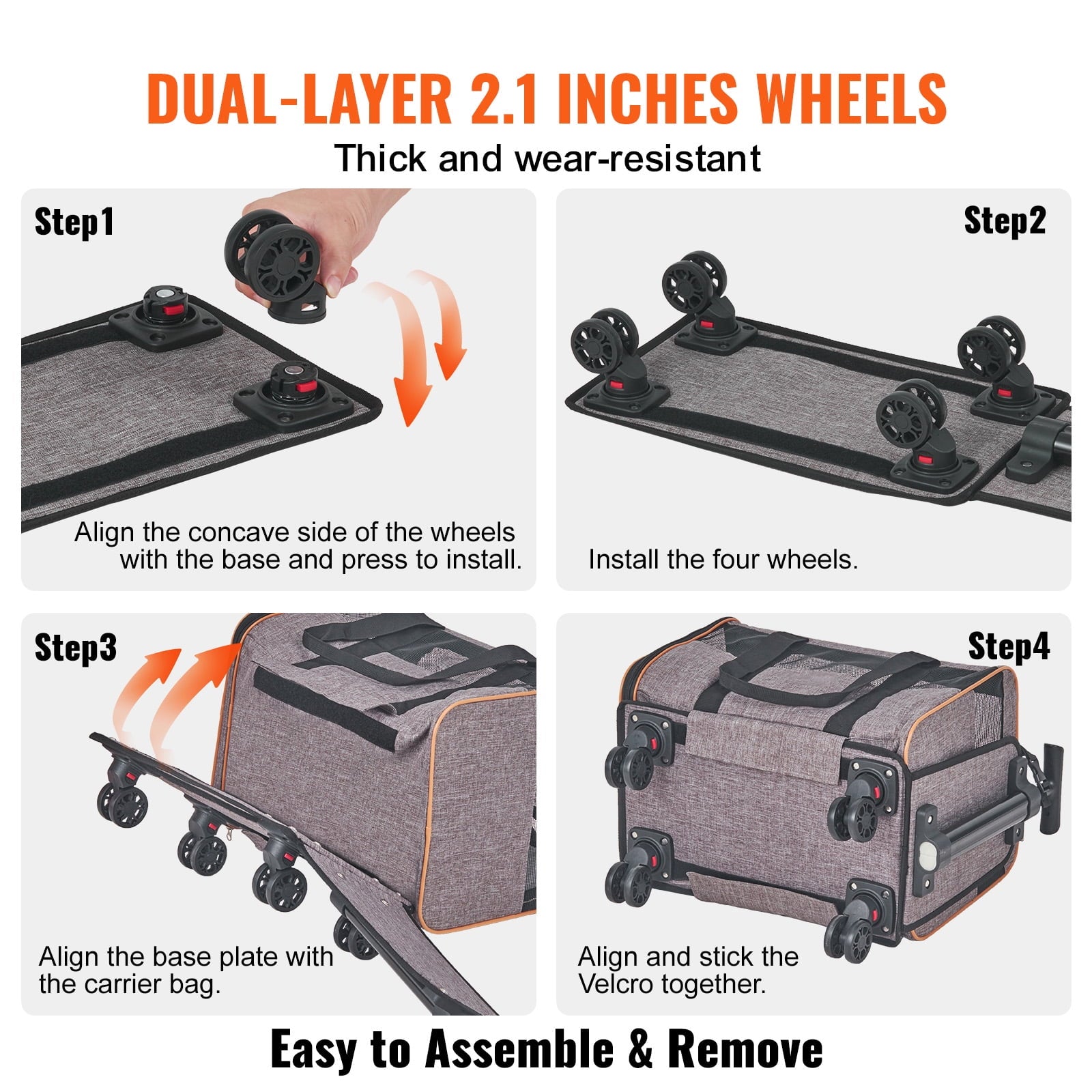 DUAL-LAYER 2.1 INCHES WHEELS

Thick and wear-resistant

Step1

Align the concave side of the wheels with the base and press to install.

Step2

Install the four wheels.

Step3

Align the base plate with the carrier bag.

Step4

Align and stick the Velcro together.

Easy to Assemble & Remove