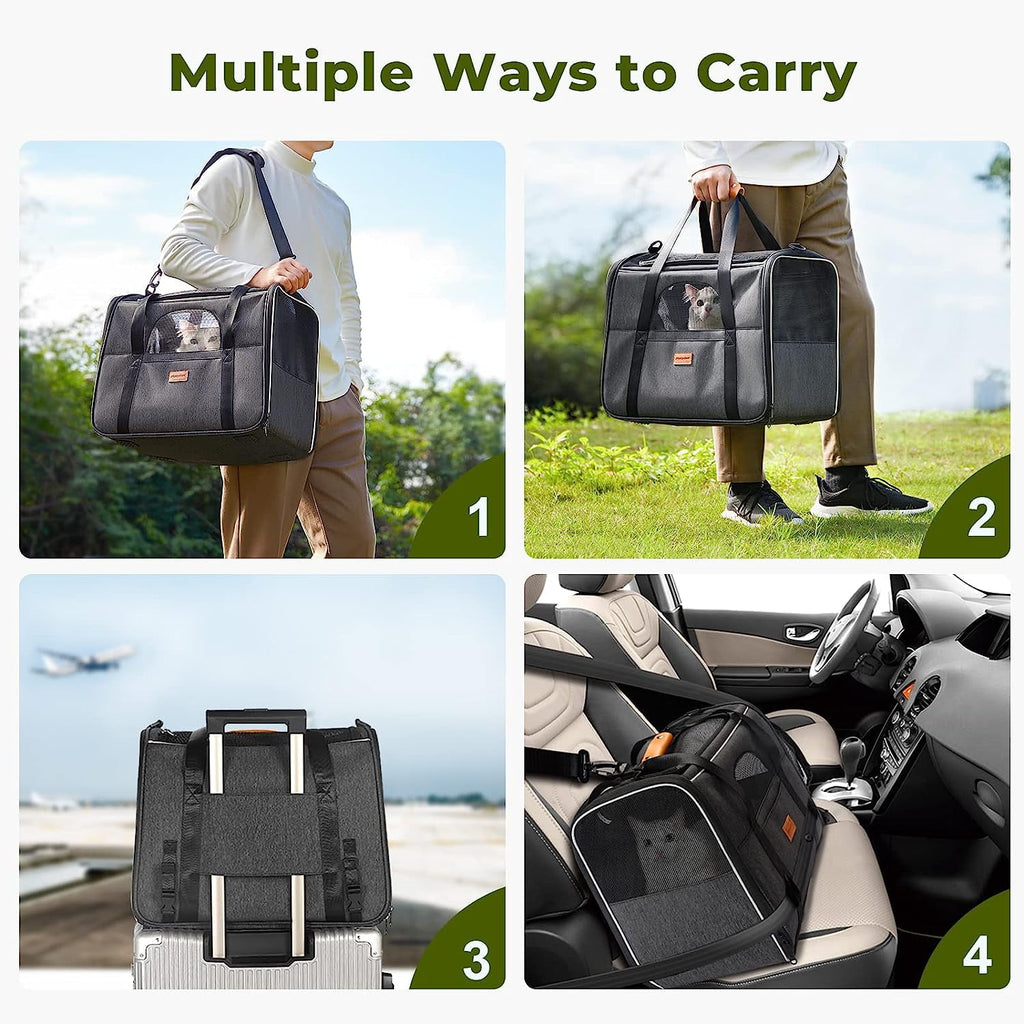 Multiple Ways to Carry

1

2

3

4