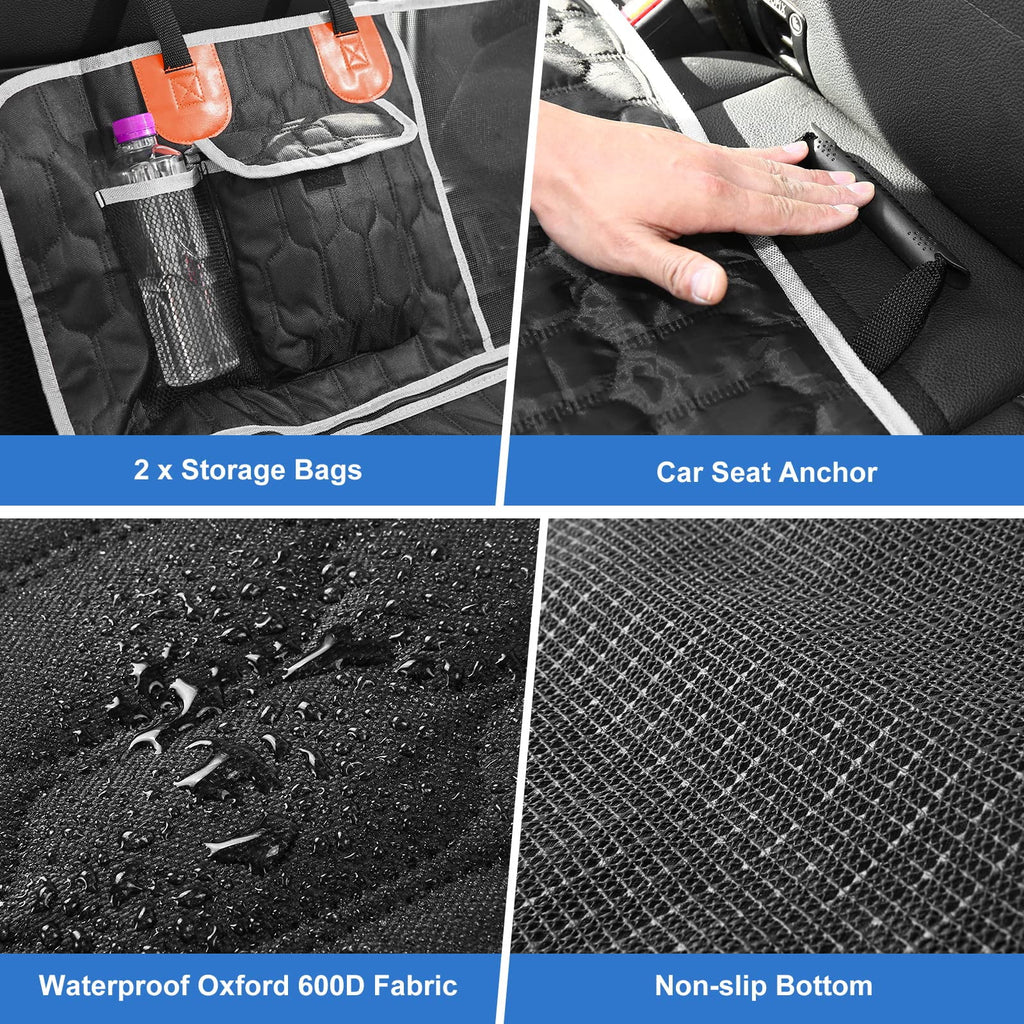 2 x Storage Bags

Car Seat Anchor

Waterproof Oxford 600D Fabric

Non-slip Bottom